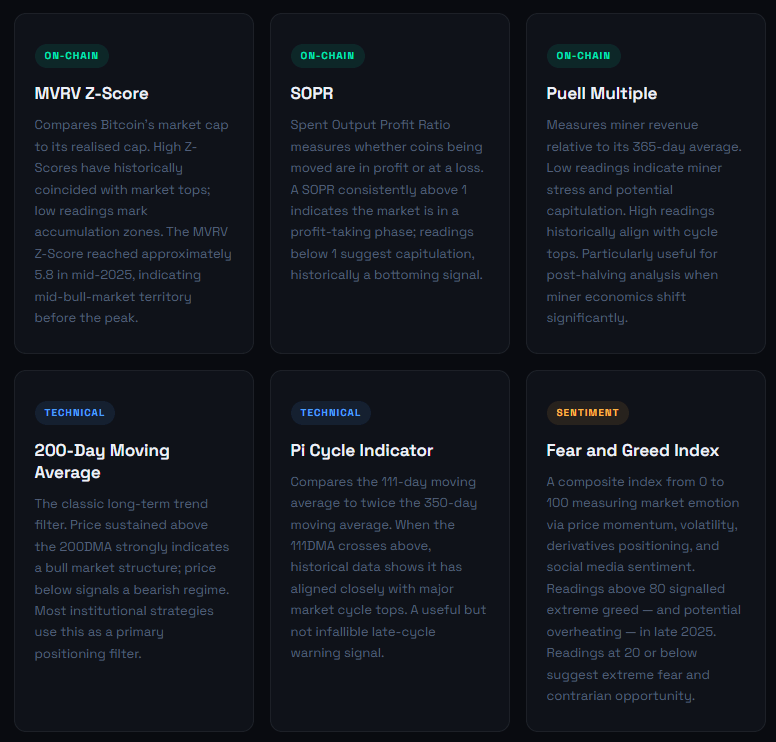 ON-CHAIN

MVRV Z-Score

Compares Bitcoin's market cap to its realised cap. High Z-Scores have historically coincided with market tops; low readings mark accumulation zones. The MVRV Z-Score reached approximately 5.8 in mid-2025, indicating mid-bull-market territory before the peak.

ON-CHAIN

SOPR

Spent Output Profit Ratio measures whether coins being moved are in profit or at a loss. A SOPR consistently above 1 indicates the market is in a profit-taking phase; readings below 1 suggest capitulation, historically a bottoming signal.

ON-CHAIN

Puell Multiple

Measures miner revenue relative to its 365-day average. Low readings indicate miner stress and potential capitulation. High readings historically align with cycle tops. Particularly useful for post-halving analysis when miner economics shift significantly.

TECHNICAL

200-Day Moving Average

The classic long-term trend filter. Price sustained above the 200DMA strongly indicates a bull market structure; price below signals a bearish regime. Most institutional strategies use this as a primary positioning filter.

TECHNICAL

Pi Cycle Indicator

Compares the 111-day moving average to twice the 350-day moving average. When the 111DMA crosses above, historical data shows it has aligned closely with major market cycle tops. A useful but not infallible late-cycle warning signal.

SENTIMENT

Fear and Greed Index

A composite index from 0 to 100 measuring market emotion via price momentum, volatility, derivatives positioning, and social media sentiment. Readings above 80 signalled extreme greed — and potential overheating — in late 2025. Readings at 20 or below suggest extreme fear and contrarian opportunity.